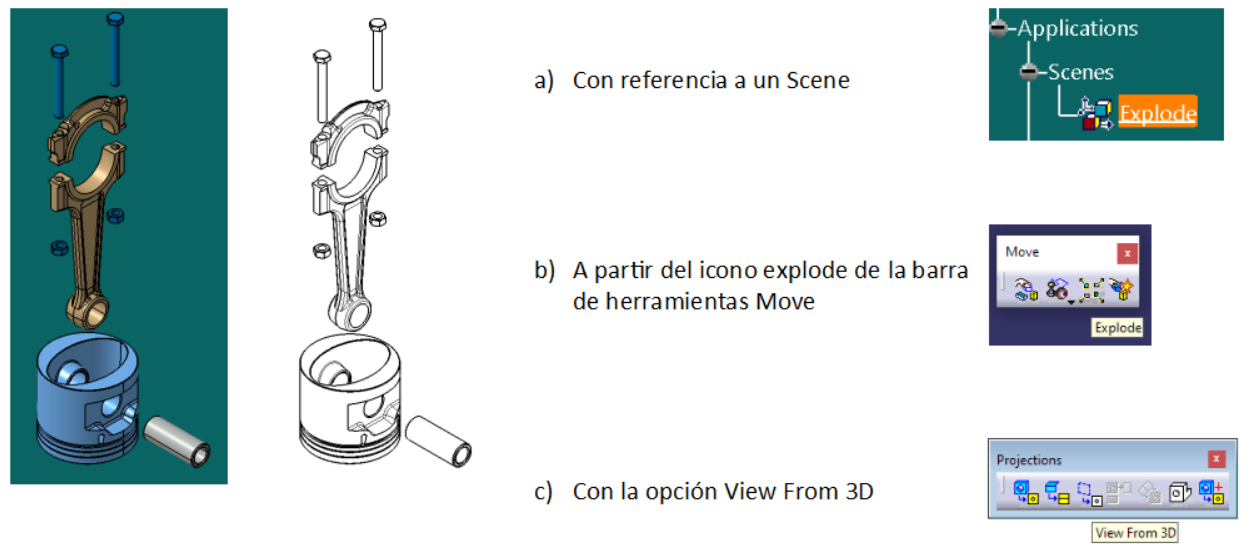 a) Con referencia a un Scene

Applications
Scenes
Explode

b) A partir del icono explode de la barra de herramientas Move

Move
x
Explode

c) Con la opción View From 3D

Projections
x
View From 3D