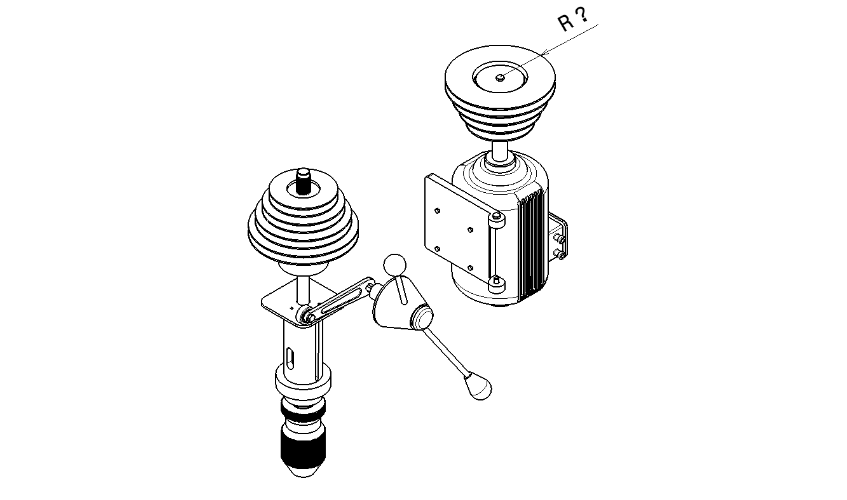 R ?